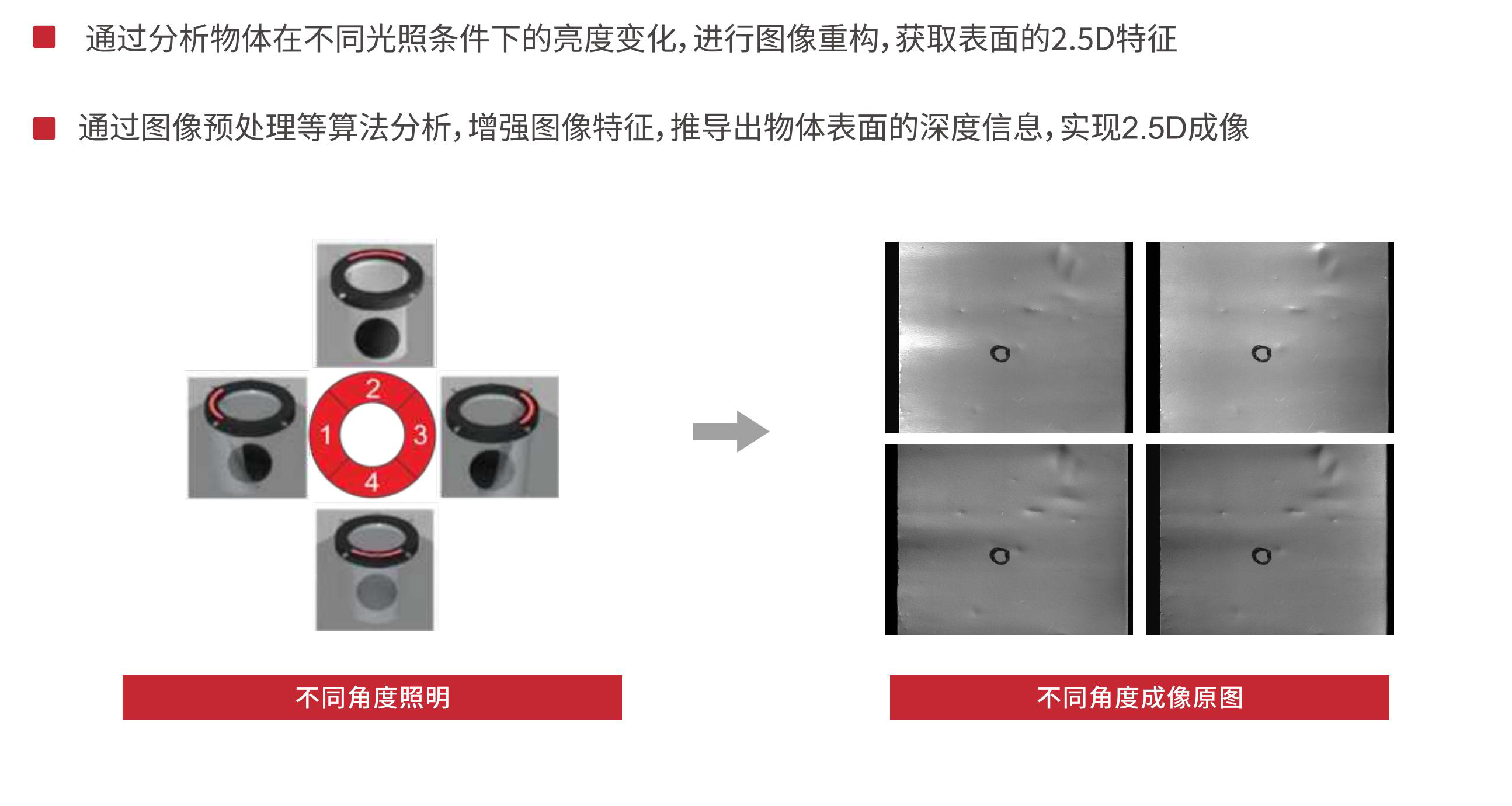 通过分析物体在不同光照条件下的亮度变化，进行图像重构，获取表面的2.5D特征

通过图像预处理等算法分析，增强图像特征，推导出物体表面的深度信息，实现2.5D成像

2
1
3
4

不同角度照明

不同角度成像原图